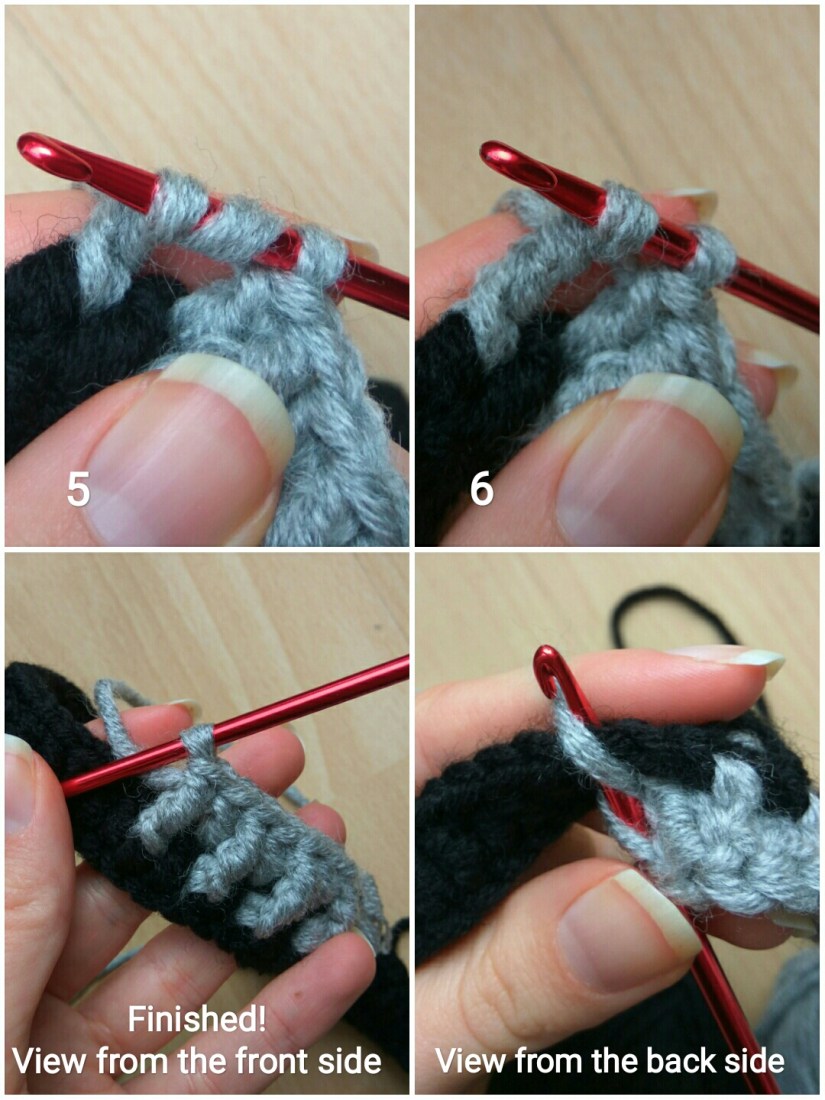 5

6

Finished!
View from the front side

View from the back side